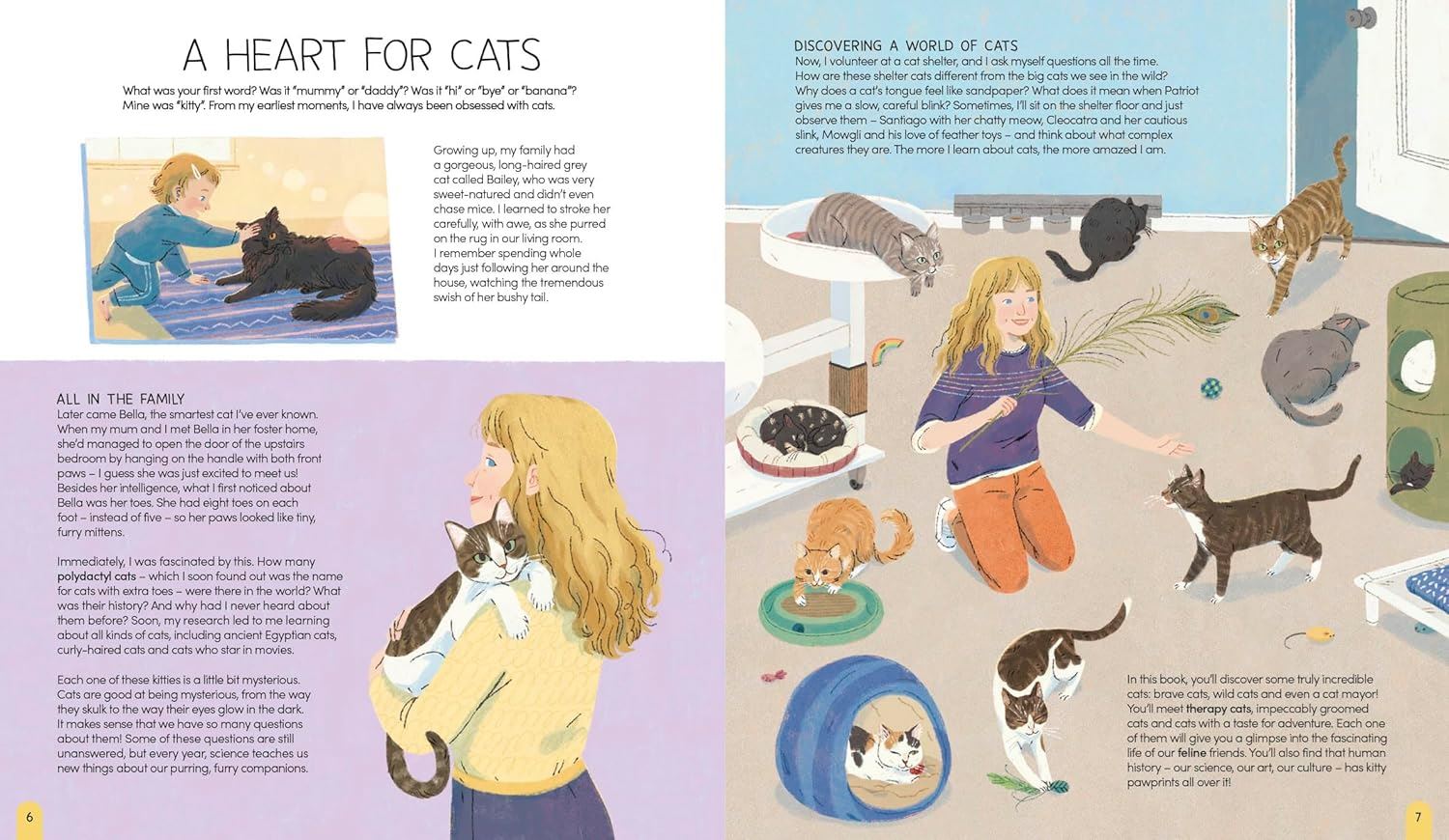 A HEART FOR CATS

What was your first word? Was it "mummy" or "daddy"? Was it "hi" or "bye" or "banana"? Mine was "kitty". From my earliest moments, I have always been obsessed with cats.

Growing up, my family had a gorgeous, long-haired grey cat called Bailey, who was very sweet-natured and didn't even chase mice. I learned to stroke her carefully, with awe, as she purred on the rug in our living room. I remember spending whole days just following her around the house, watching the tremendous swish of her bushy tail.

ALL IN THE FAMILY
Later came Bella, the smartest cat I've ever known. When my mum and I met Bella in her foster home, she'd managed to open the door of the upstairs bedroom by hanging on the handle with both front paws – I guess she was just excited to meet us! Besides her intelligence, what I first noticed about Bella was her toes. She had eight toes on each foot – instead of five – so her paws looked like tiny, furry mittens.

Immediately, I was fascinated by this. How many polydactyl cats – which I soon found out was the name for cats with extra toes – were there in the world? What was their history? And why had I never heard about them before? Soon, my research led to me learning about all kinds of cats, including ancient Egyptian cats, curly-haired cats and cats who star in movies.

Each one of these kitties is a little bit mysterious. Cats are good at being mysterious, from the way they skulk to the way their eyes glow in the dark. It makes sense that we have so many questions about them! Some of these questions are still unanswered, but every year, science teaches us new things about our purring, furry companions.

6

DISCOVERING A WORLD OF CATS
Now, I volunteer at a cat shelter, and I ask myself questions all the time. How are these shelter cats different from the big cats we see in the wild? Why does a cat's tongue feel like sandpaper? What does it mean when Patriot gives me a slow, careful blink? Sometimes, I'll sit on the shelter floor and just observe them – Santiago with her chatty meow, Cleocatra and her cautious slink, Mowgli and his love of feather toys – and think about what complex creatures they are. The more I learn about cats, the more amazed I am.

In this book, you'll discover some truly incredible cats: brave cats, wild cats and even a cat mayor! You'll meet therapy cats, impeccably groomed cats and cats with a taste for adventure. Each one of them will give you a glimpse into the fascinating life of our feline friends. You'll also find that human history – our science, our art, our culture – has kitty pawprints all over it!

7