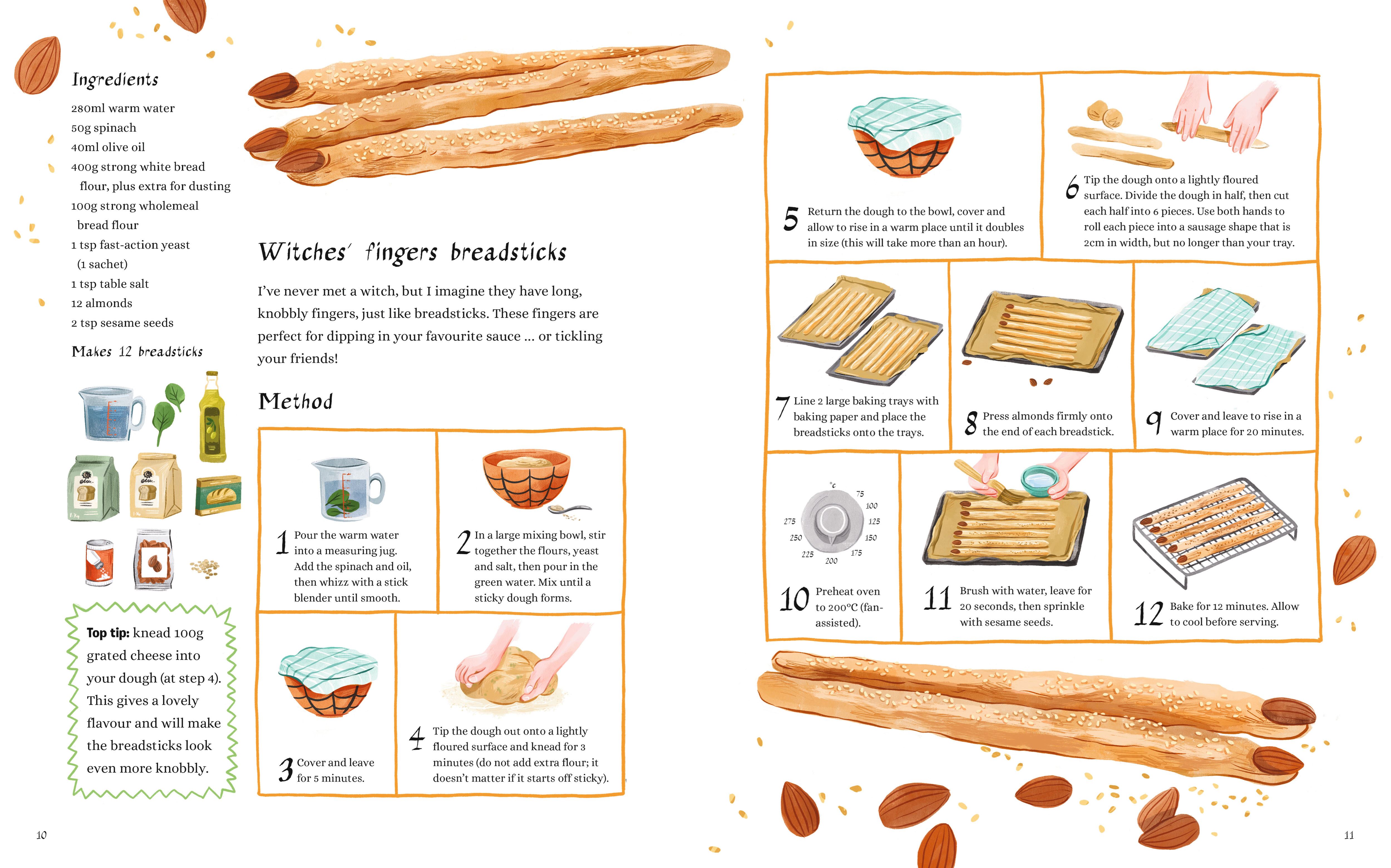 Ingredients

280ml warm water
50g spinach
40ml olive oil
400g strong white bread flour, plus extra for dusting
100g strong wholemeal bread flour
1 tsp fast-action yeast (1 sachet)
1 tsp table salt
12 almonds
2 tsp sesame seeds

Makes 12 breadsticks

Top tip: knead 100g grated cheese into your dough (at step 4). This gives a lovely flavour and will make the breadsticks look even more knobbly.

Witches' fingers breadsticks

I've never met a witch, but I imagine they have long, knobbly fingers, just like breadsticks. These fingers are perfect for dipping in your favourite sauce ... or tickling your friends!

Method

1 Pour the warm water into a measuring jug. Add the spinach and oil, then whizz with a stick blender until smooth.

2 In a large mixing bowl, stir together the flours, yeast and salt, then pour in the green water. Mix until a sticky dough forms.

3 Cover and leave for 5 minutes.

4 Tip the dough out onto a lightly floured surface and knead for 3 minutes (do not add extra flour; it doesn't matter if it starts off sticky).

5 Return the dough to the bowl, cover and allow to rise in a warm place until it doubles in size (this will take more than an hour).

6 Tip the dough onto a lightly floured surface. Divide the dough in half, then cut each half into 6 pieces. Use both hands to roll each piece into a sausage shape that is 2cm in width, but no longer than your tray.

7 Line 2 large baking trays with baking paper and place the breadsticks onto the trays.

8 Press almonds firmly onto the end of each breadstick.

9 Cover and leave to rise in a warm place for 20 minutes.

°c
75
100
125
150
175
200
225
250
275

10 Preheat oven to 200°C (fan-assisted).

11 Brush with water, leave for 20 seconds, then sprinkle with sesame seeds.

12 Bake for 12 minutes. Allow to cool before serving.

10

11